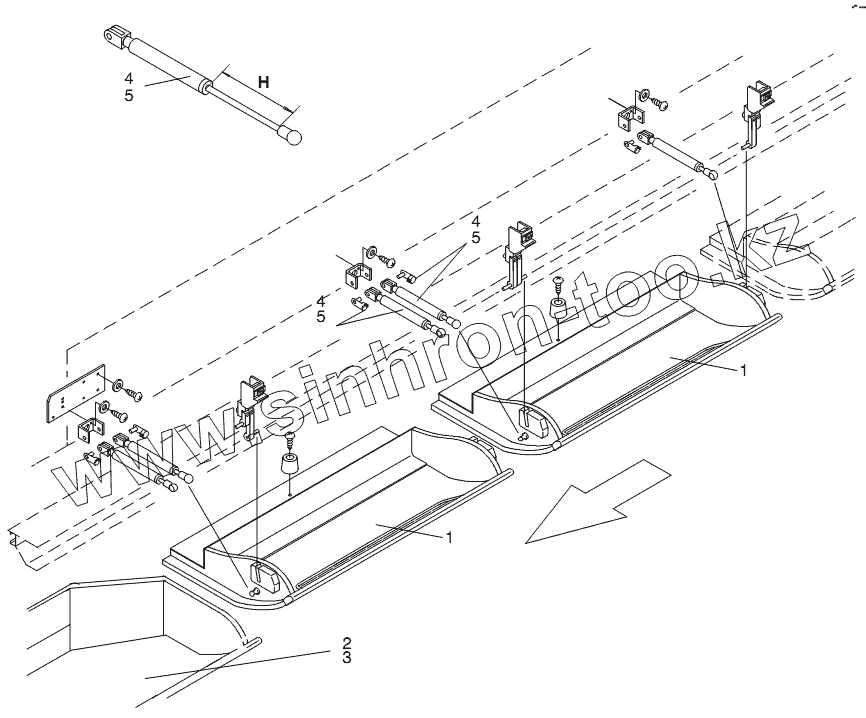 4
5
H
4
5
4
5
1
1
2
3
www.sinhron-too.kz