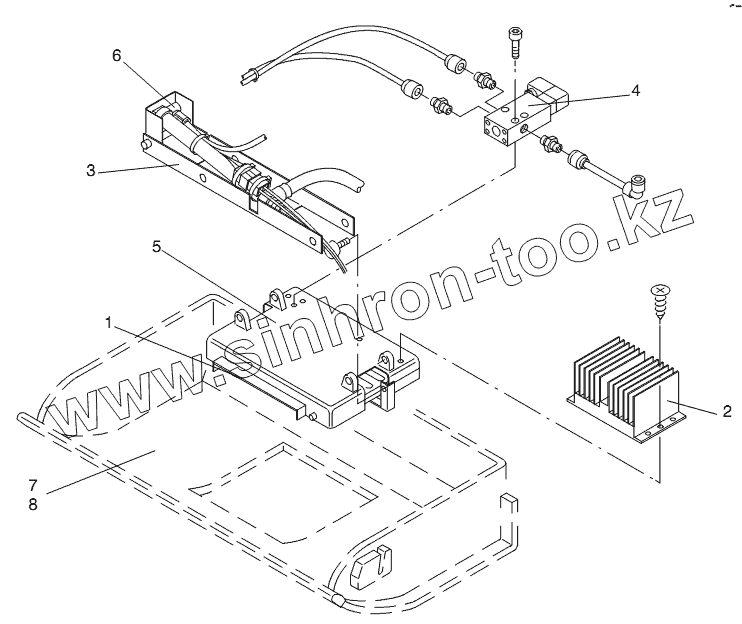 6
4
3
5
1
2
7
8
www.sinhron-too.kz