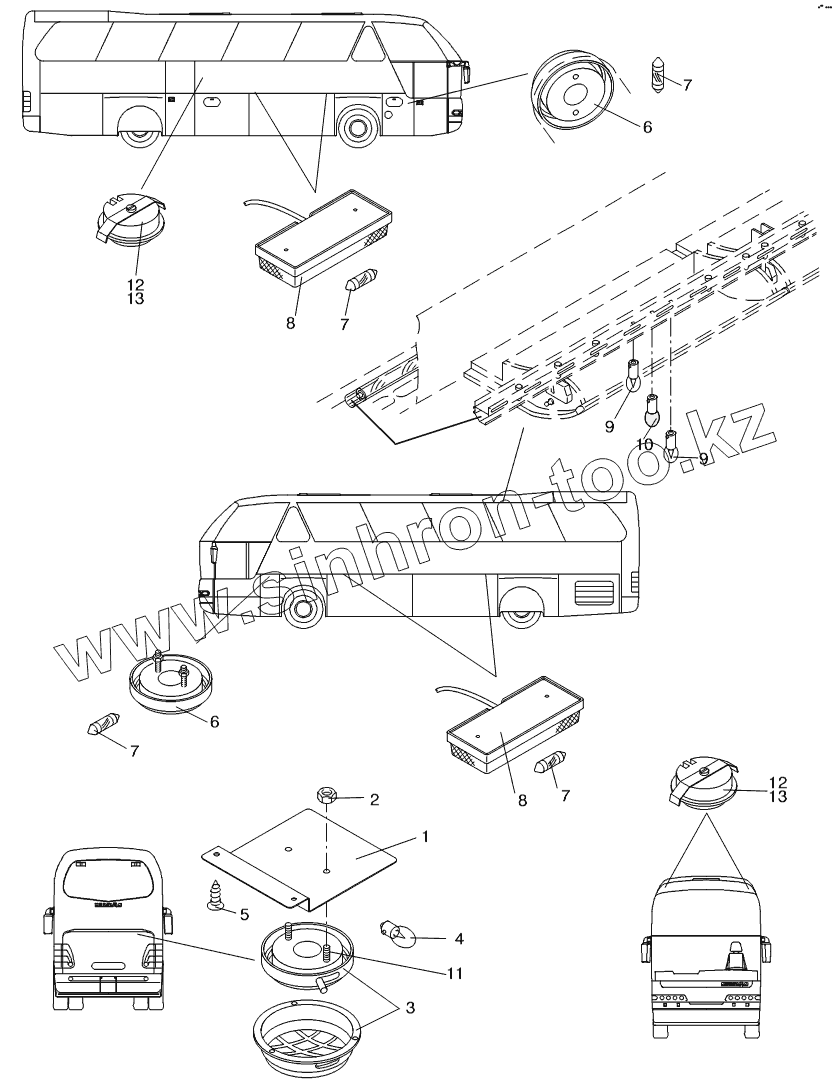 7
6
12
13
8
7
9
10
9
www.sinhron-too.kz
6
7
8
7
12
13
2
1
5
4
11
3