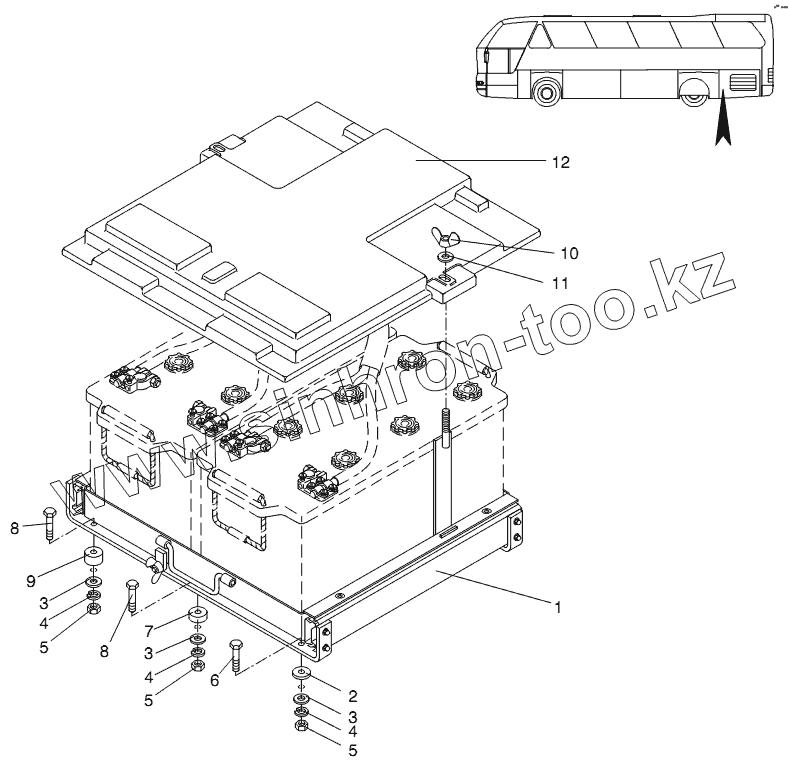 12
10
11
www.sinhron-too.kz
8
9
3
4
5
8
7
3
4
5
6
1
2
3
4
5