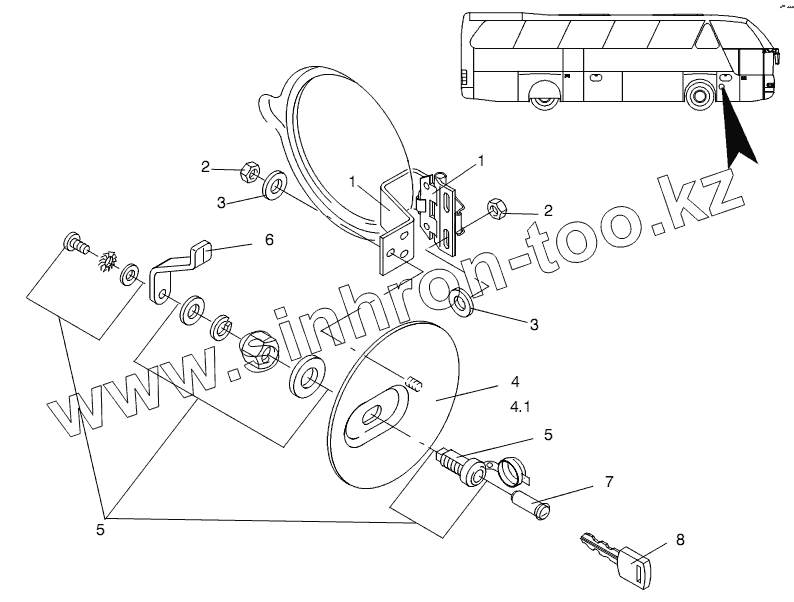 www.sinhron-too.kz

2
3
1
1
2
6
3
4
4.1
5
7
5
8