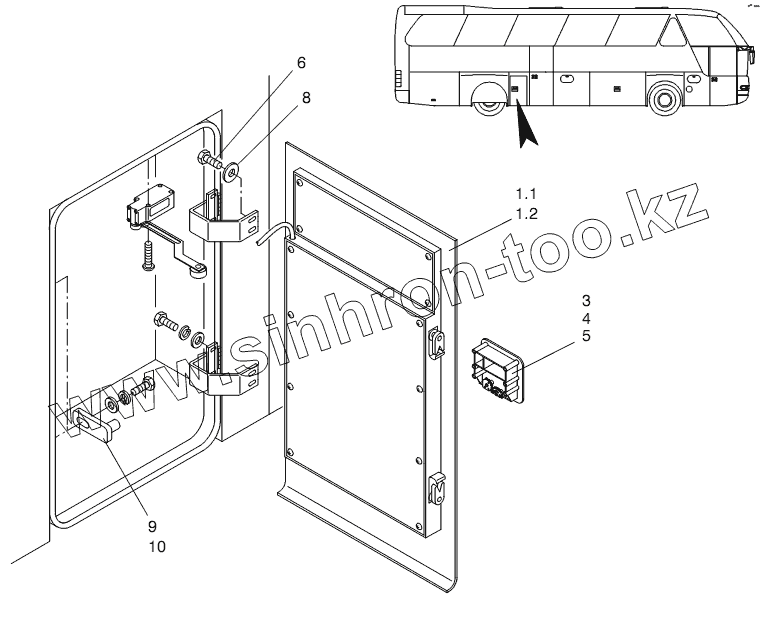 6
8
1.1
1.2
3
4
5
9
10
www.sinhron-too.kz