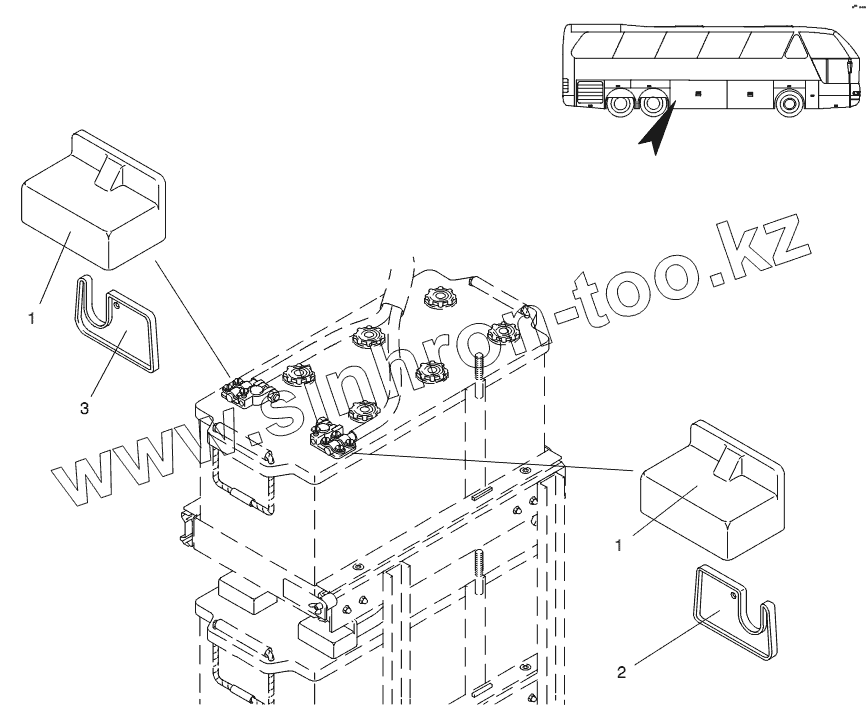 www.sinhron-too.kz

1

3

1

2