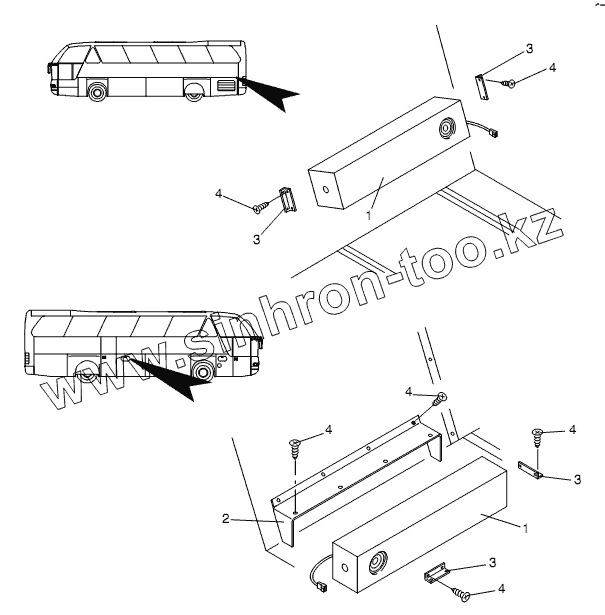 3
4
4
3
1
www.sinhron-too.kz
4
4
4
3
2
1
3
4