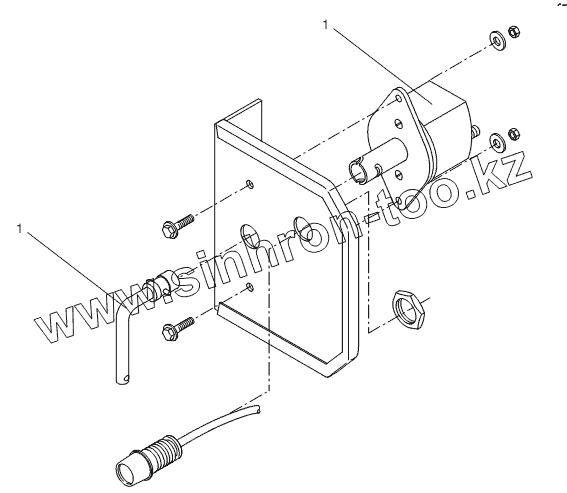 1

1

www.sinhron-too.kz