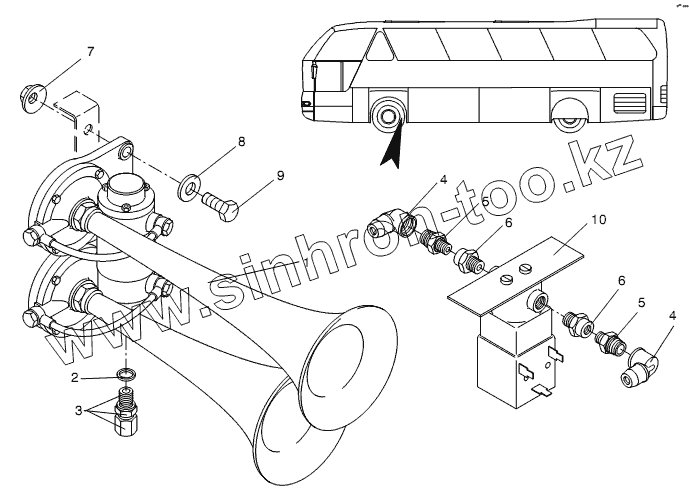 7
8
9
4
5
6
10
6
5
4
2
3
www.sinhron-too.kz