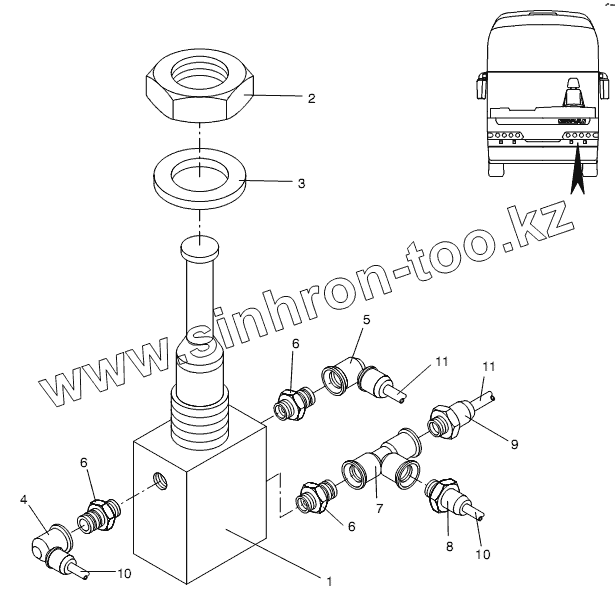 2
3
www.sinhron-too.kz
5
6
11
11
9
6
4
6
7
8
10
10
1