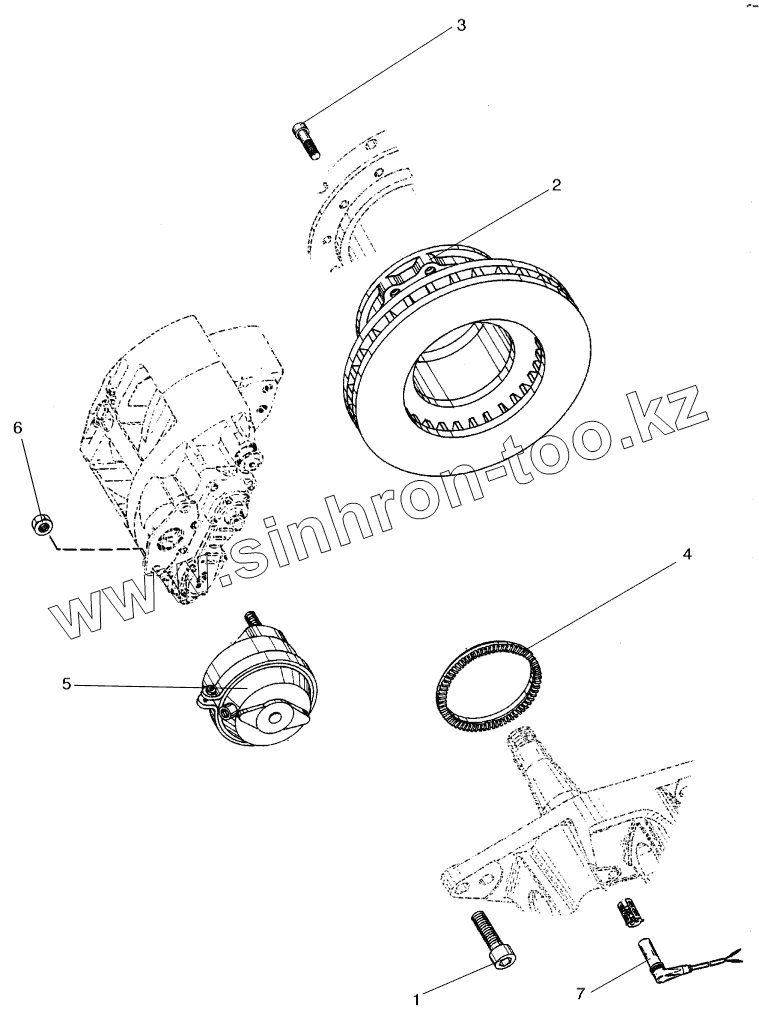 3
2
6
www.sinhron-too.kz
4
5
1
7