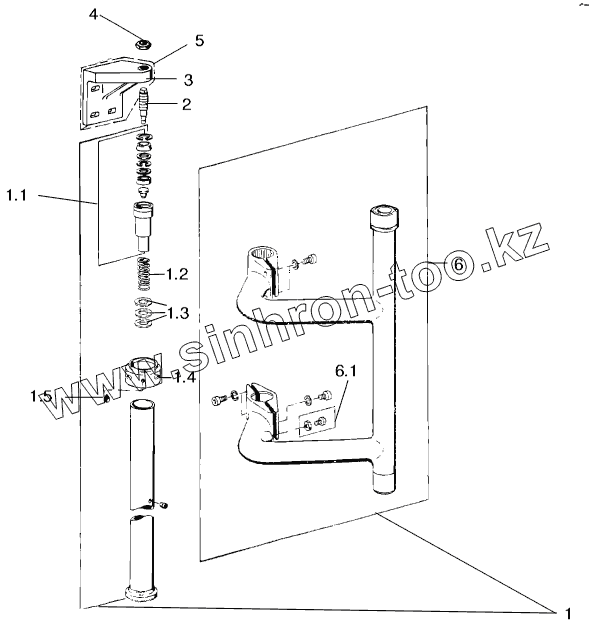 4
5
3
2
1.1
1.2
1.3
1.4
1.5
6
6.1
1
www.sinhron-too.kz