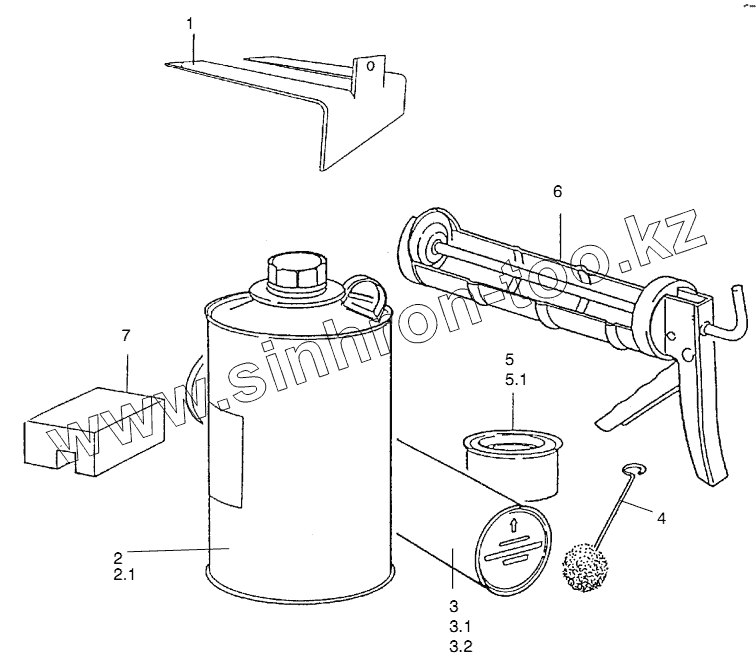 1

6

www.sinhron-too.kz

7

5
5.1

4

2
2.1

3
3.1
3.2