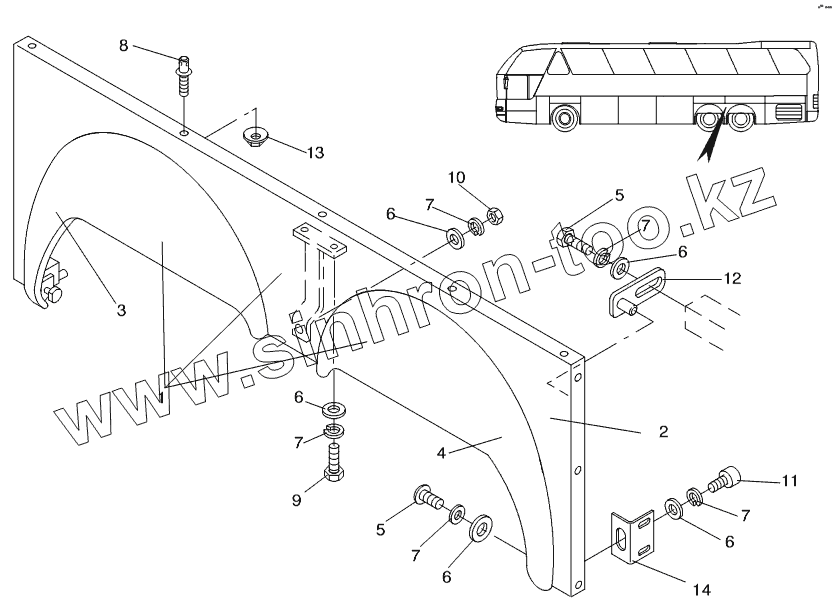 8
13
10
7
6
5
7
6
12
3
6
7
9
4
2
5
7
6
11
7
6
14
www.sinhron-too.kz