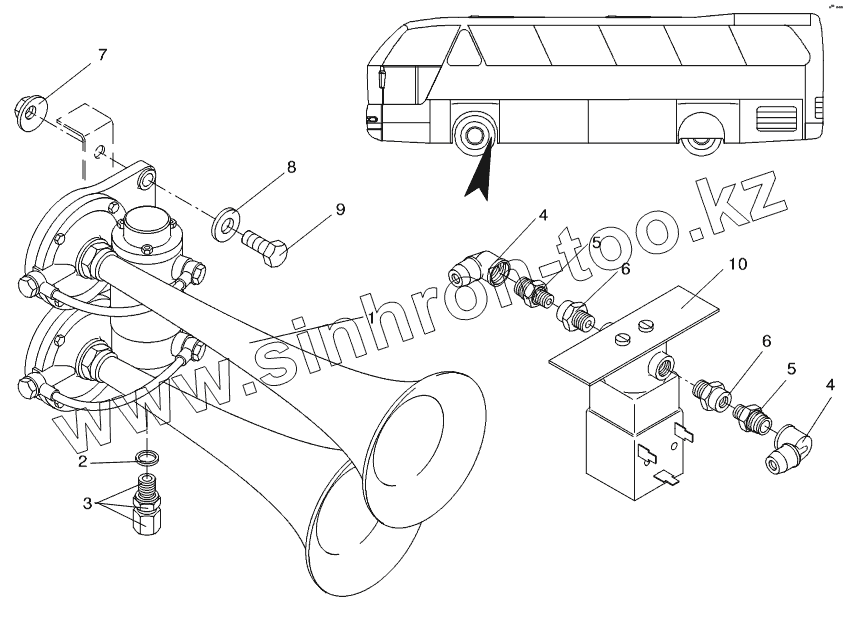 7
8
9
4
5
6
10
1
6
5
4
2
3
www.sinhron-too.kz