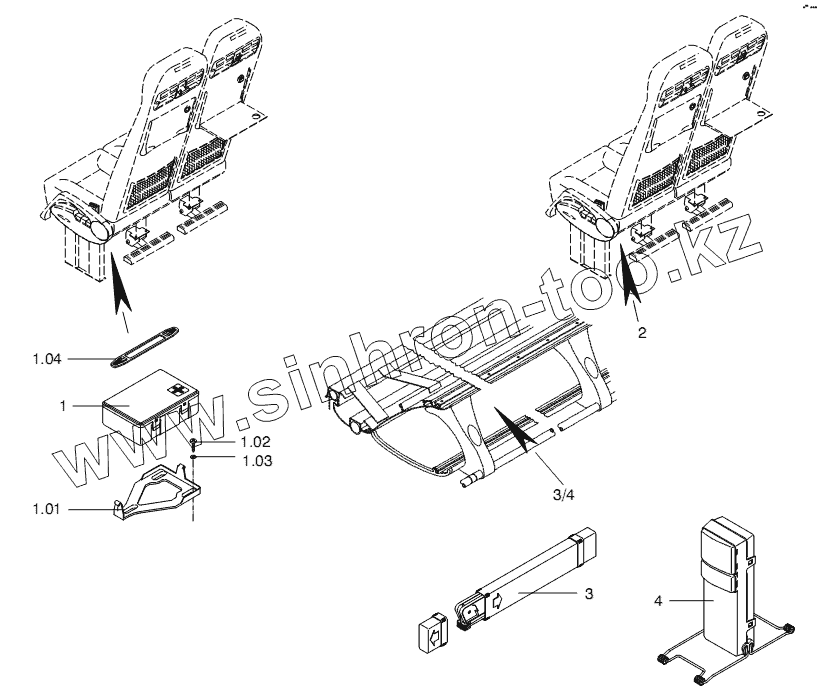 www.sinhron-too.kz

1.04
1
1.02
1.03
1.01
2
3/4
3
4