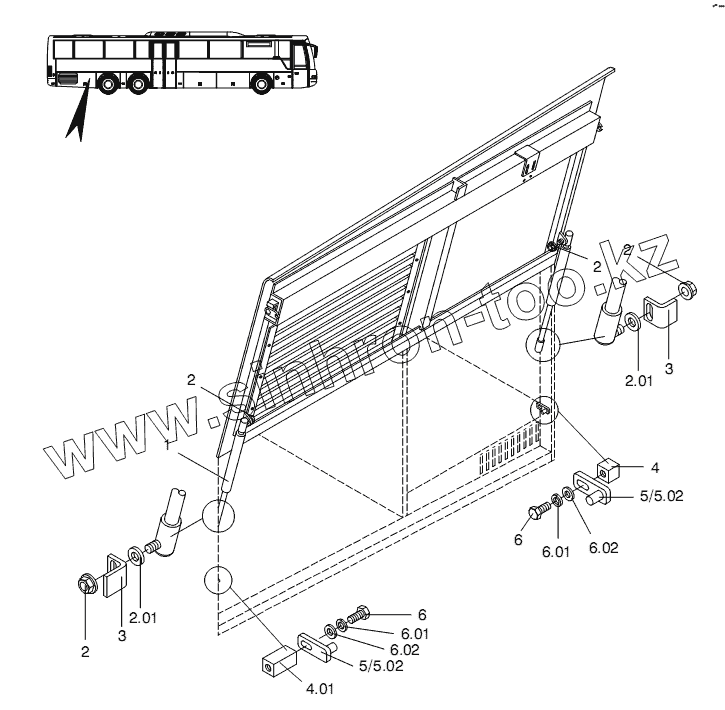 www.simhron-too.kz

2
2
2.01
3
2
1
4
5/5.02
6
6.01
6.02
2
3
2.01
6
6.01
6.02
5/5.02
4.01