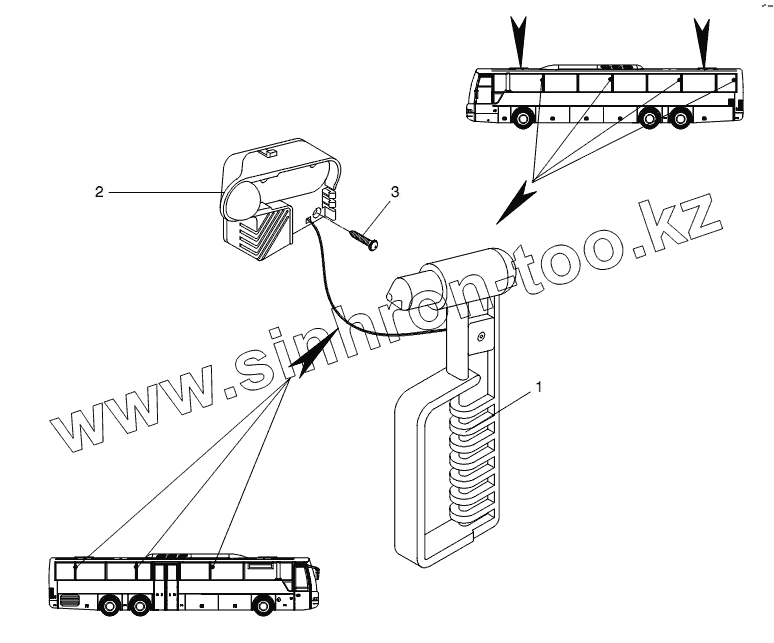 2
3
1
www.sinhron-too.kz