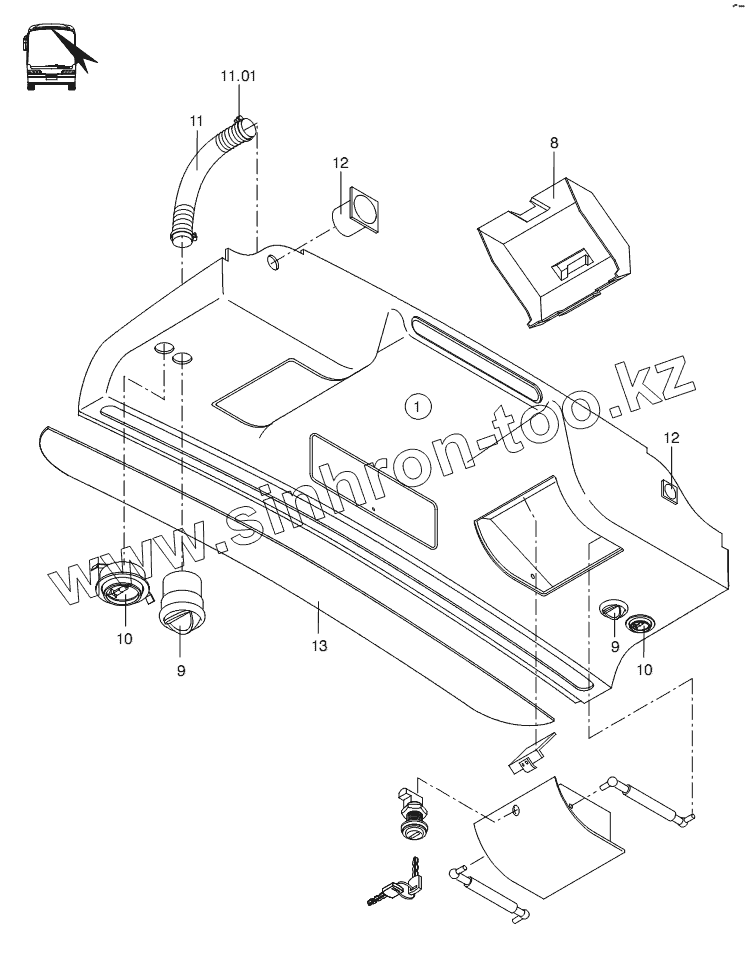 11.01
11
12
8
1
12
www.sinhron-too.kz
10
9
13
9
10