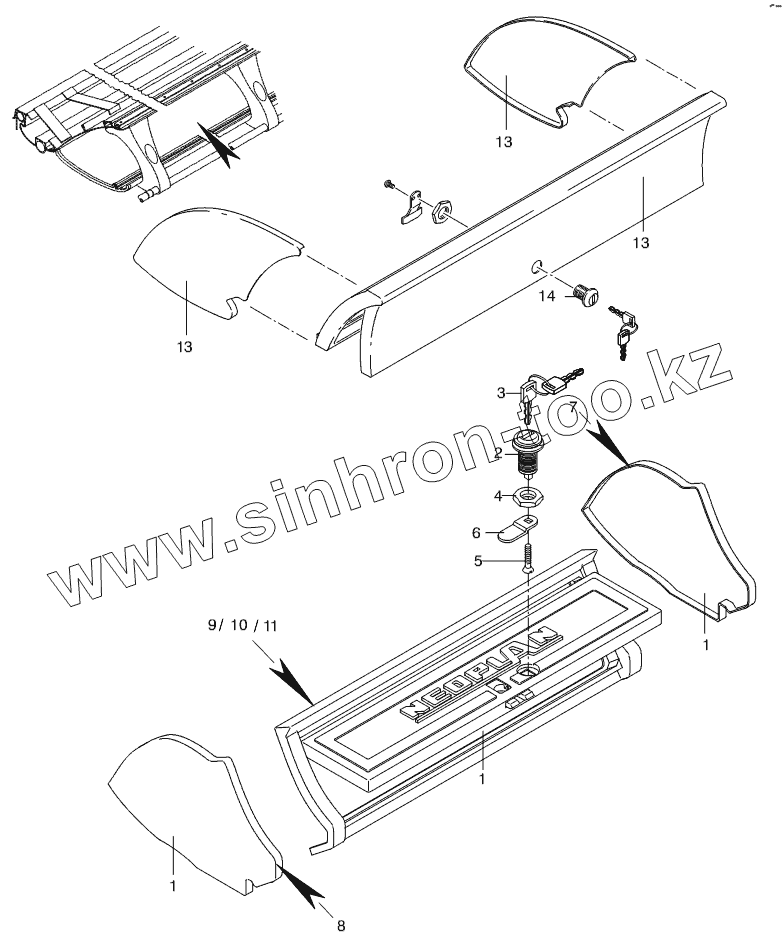 13
13
13
14
3
7
2
4
6
5
www.sinhron-too.kz
9/ 10 / 11
NEOPLAN
1
1
1
8