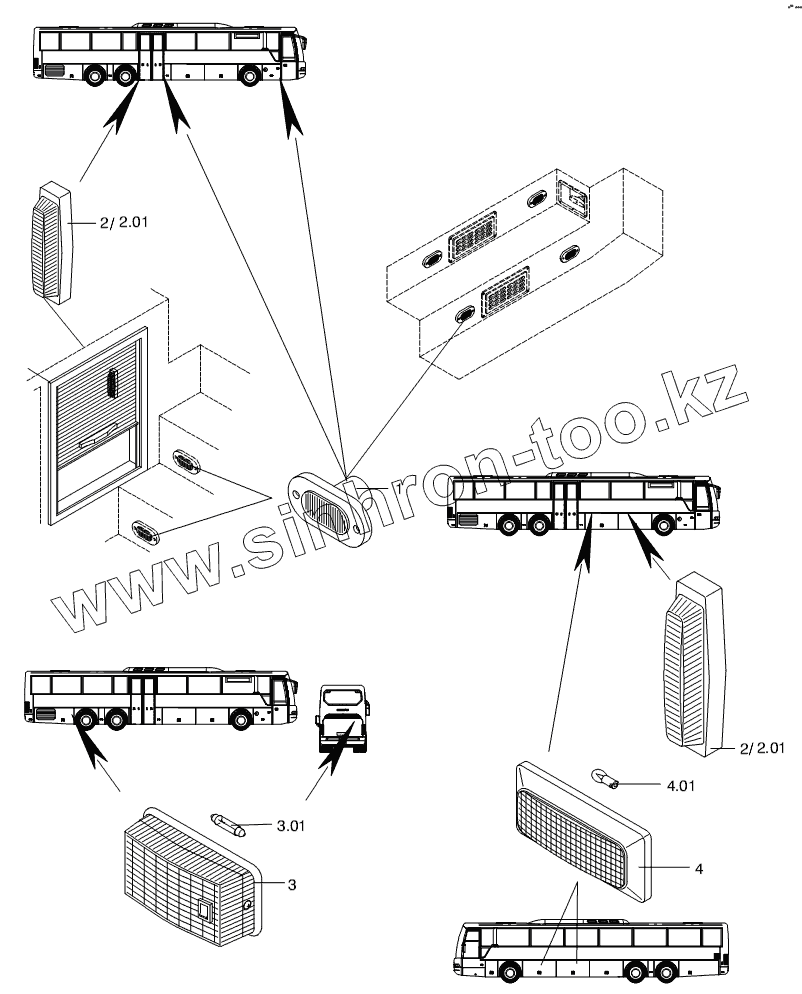 2/ 2.01

www.sinhron-too.kz

2/ 2.01

4.01

3.01

4

3