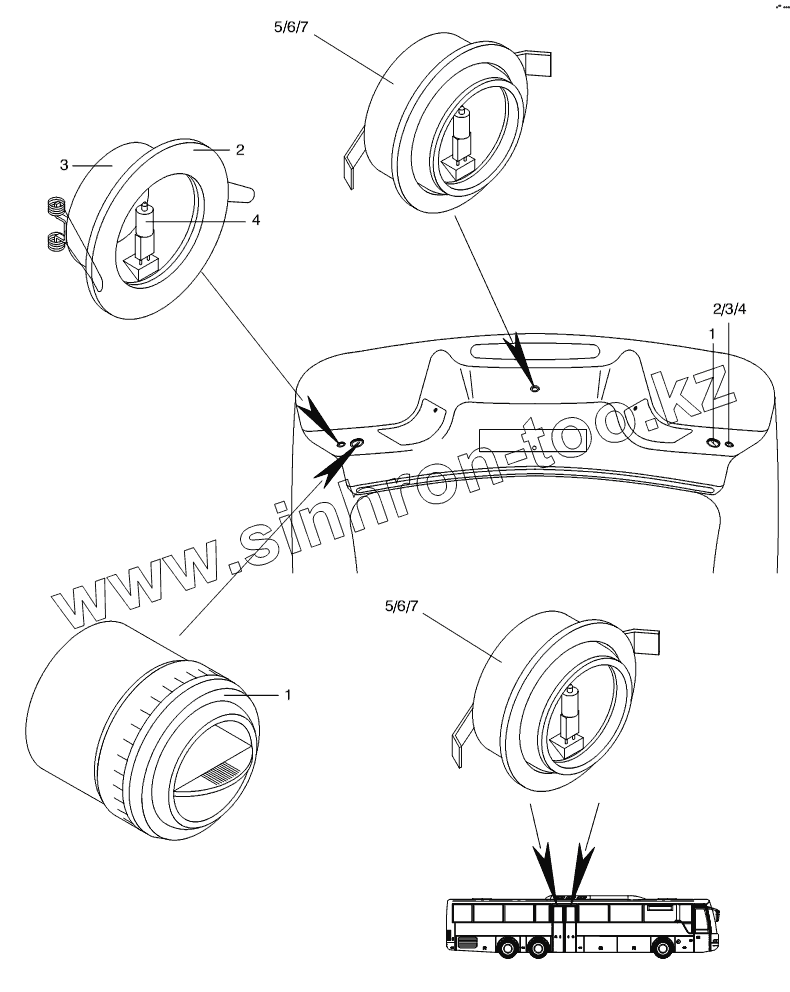 5/6/7

3
2
4

2/3/4
1

www.sinhron-too.kz

5/6/7

1