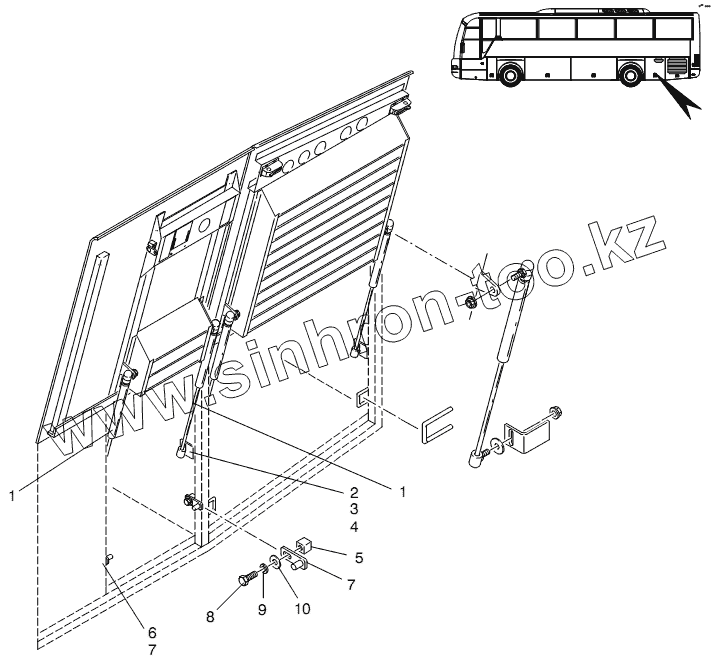 www.sinhron-too.kz

1
2
3
4
1
5
7
8
9
10
6
7