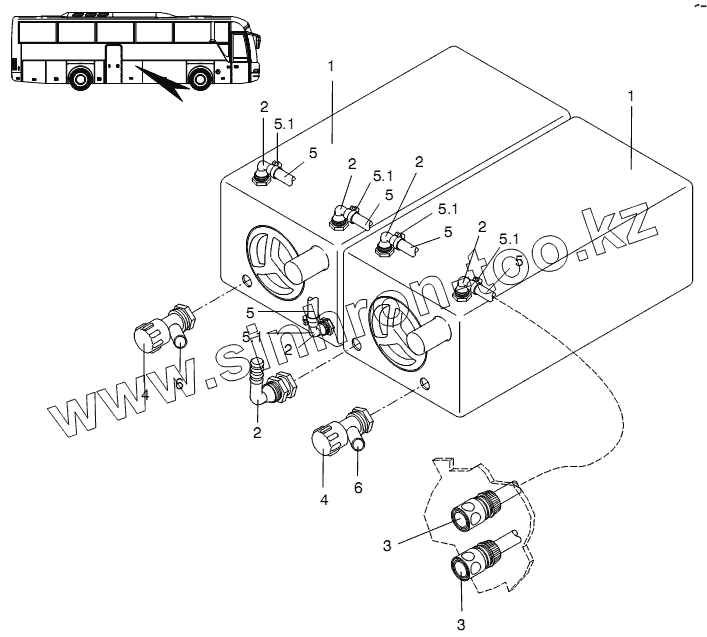 1
1
2
5.1
5
2
5.1
5
2
5.1
5
2
5.1
5
5
5.1
2
4
6
2
4
6
3
3
www.sinhron-too.kz