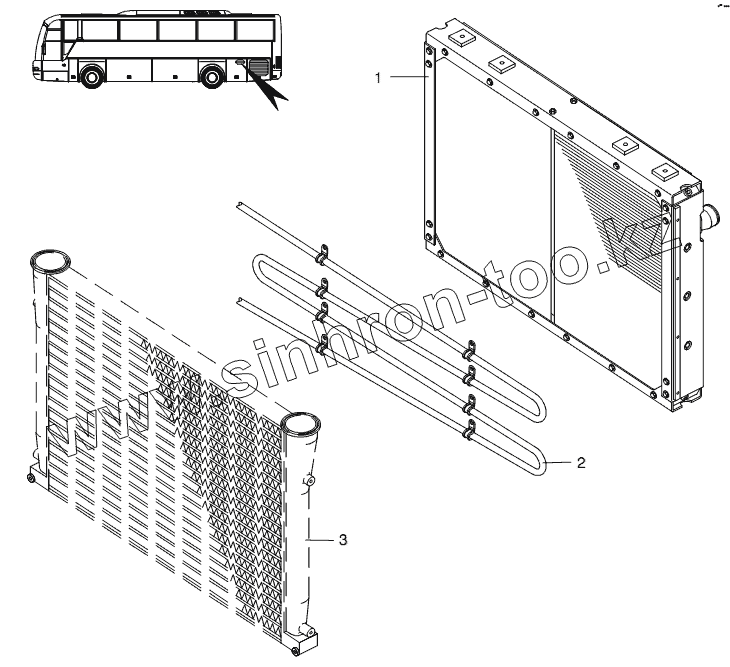 1

2

3

www.sinhron-too.kz