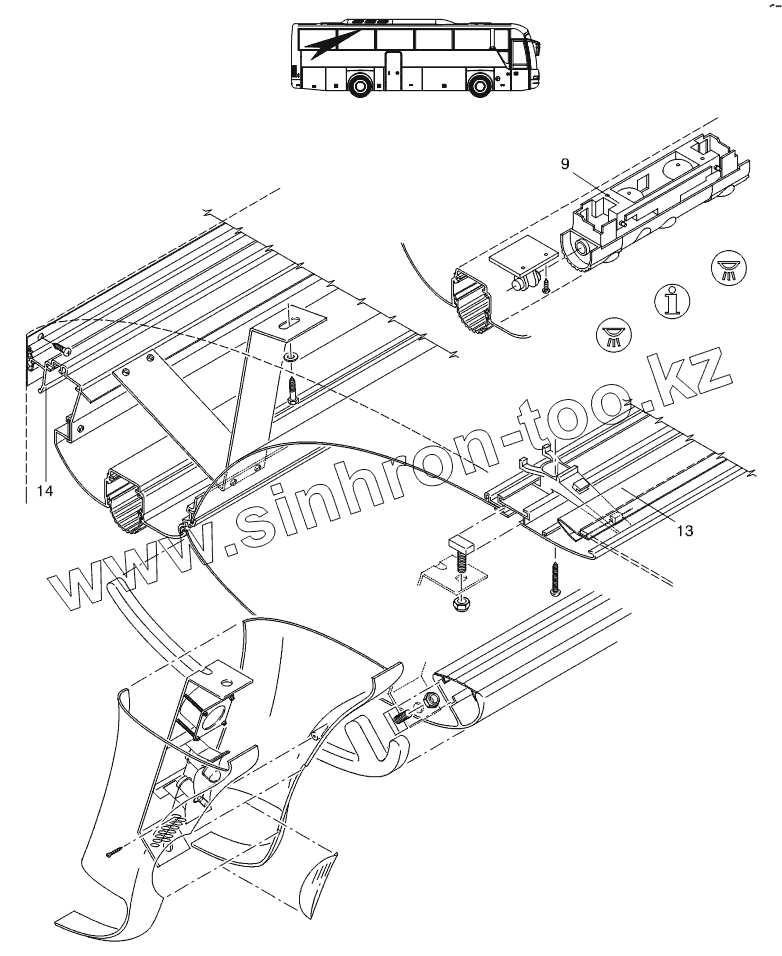 9

14

13

www.sinhron-too.kz