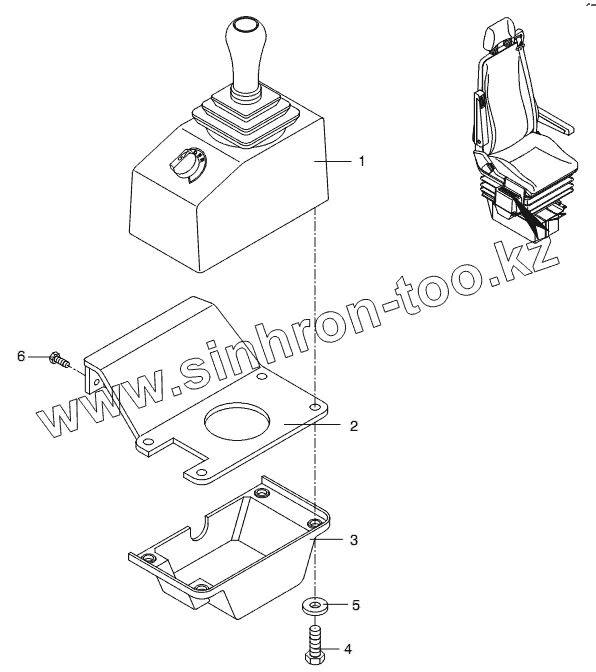 1
www.sinhron-too.kz
6
2
3
5
4