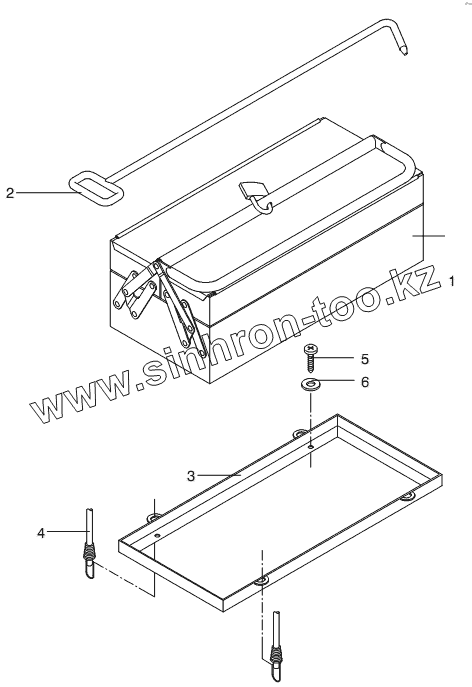 2
1
www.sinhron-too.kz
5
6
3
4