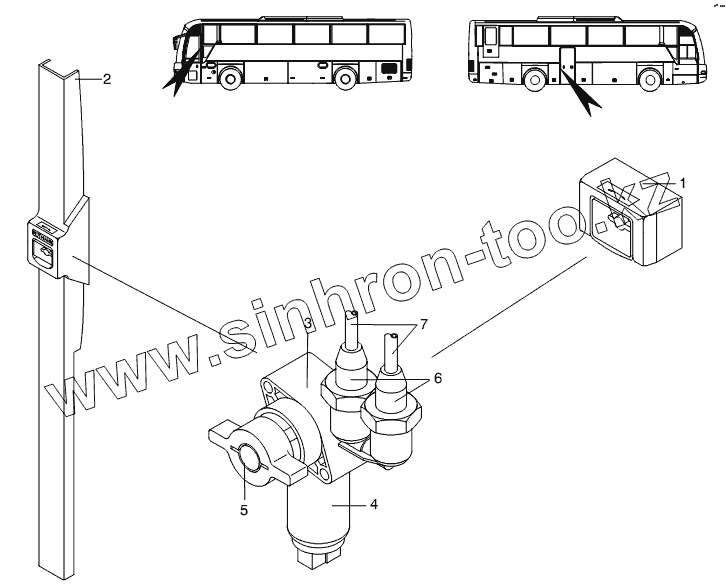 2
1
www.sinhron-too.kz
3
7
6
5
4