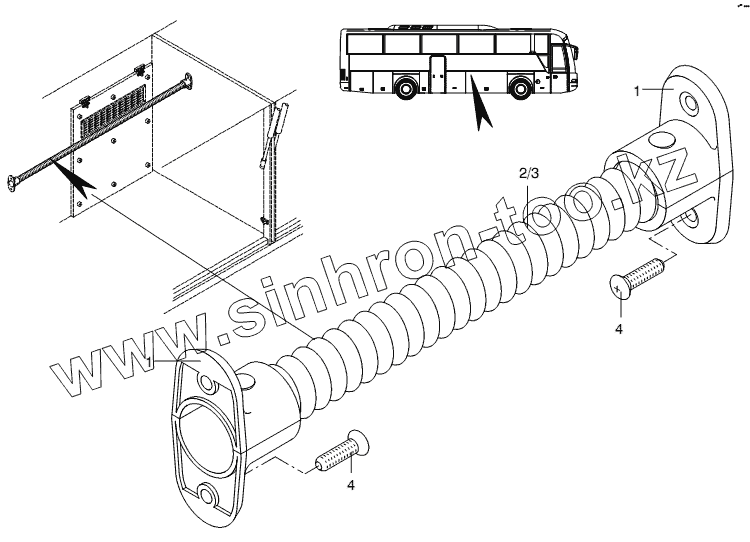 1
2/3
www.sinhron-too.kz
4
1
4