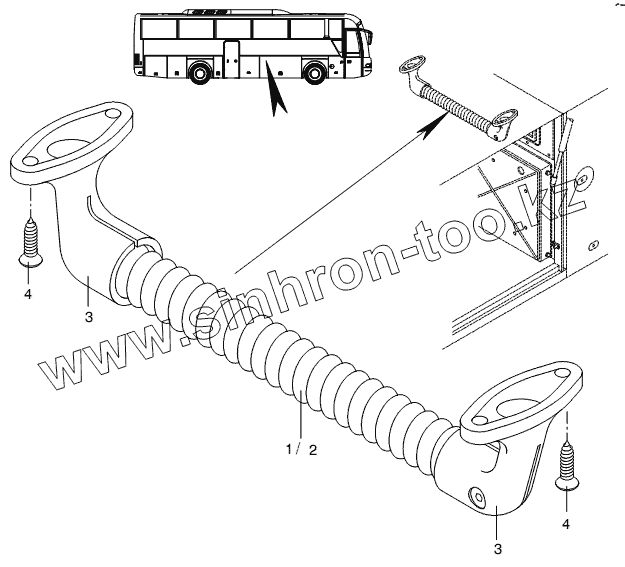 www.sinhron-too.kz

4

3

1 / 2

4

3