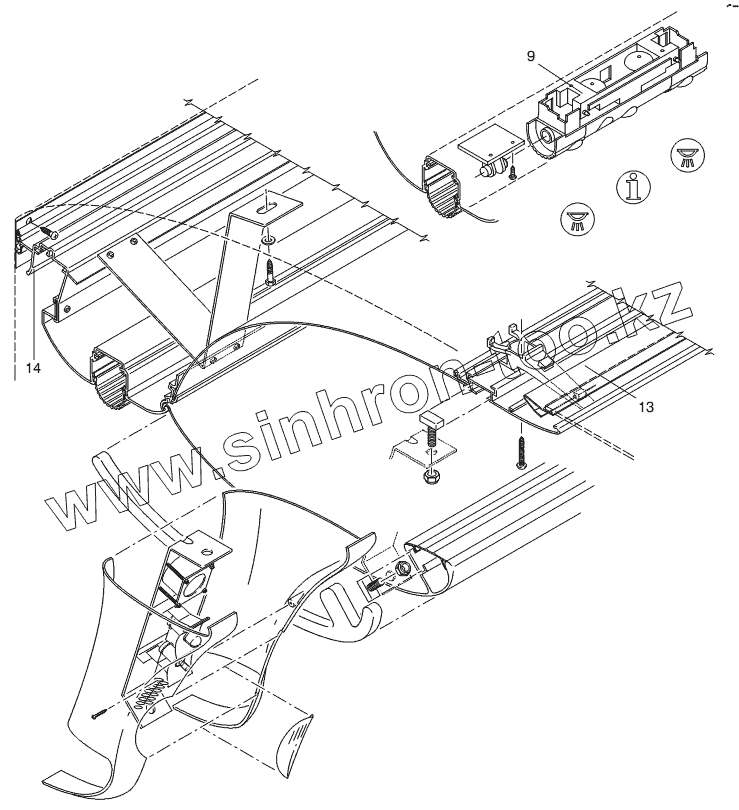 9

14

13

www.sinhron-too.kz