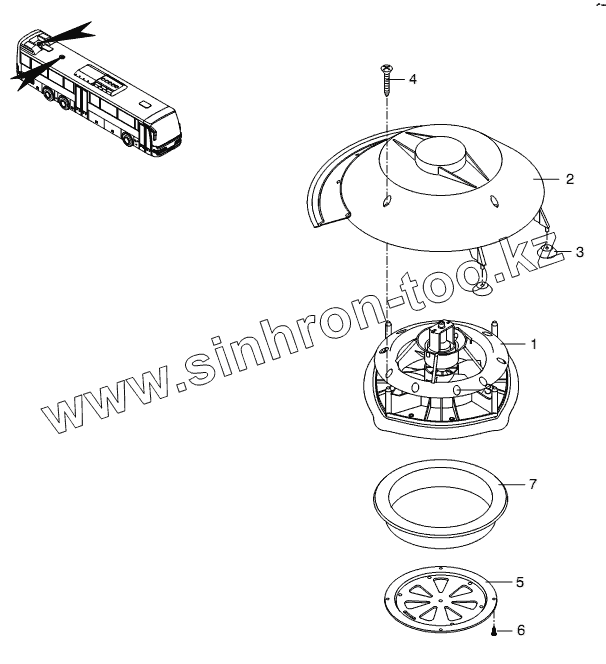 4
2
3
www.sinhron-too.kz
1
7
5
6