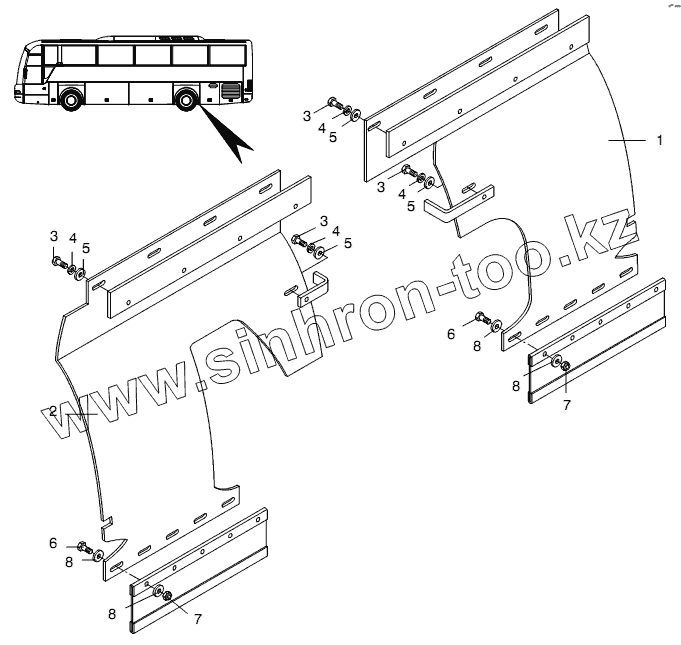 3
4
5
1
3
4
5
3
4
5
3
4
5
www.sinhron-too.kz
6
8
8
7
2
6
8
8
7