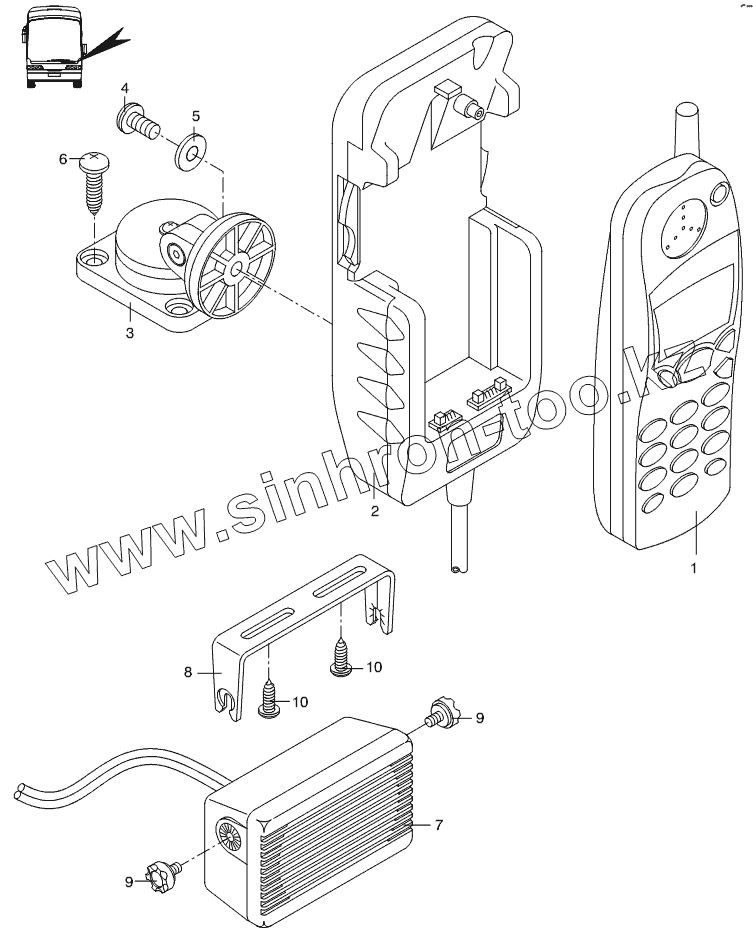 4
5
6
3
2
1
www.sinhron-too.kz
8
10
10
9
7
9