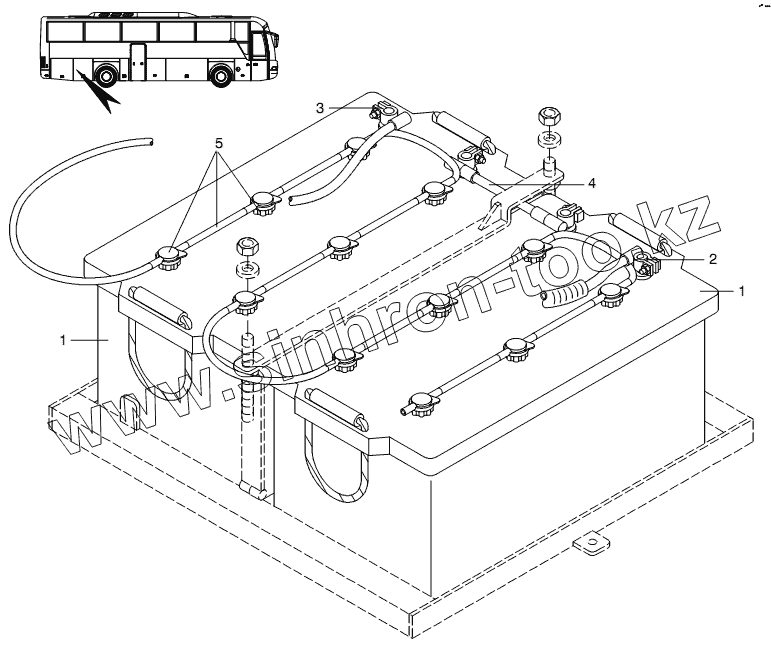 3
5
4
2
1
1
www.sinhron-too.kz