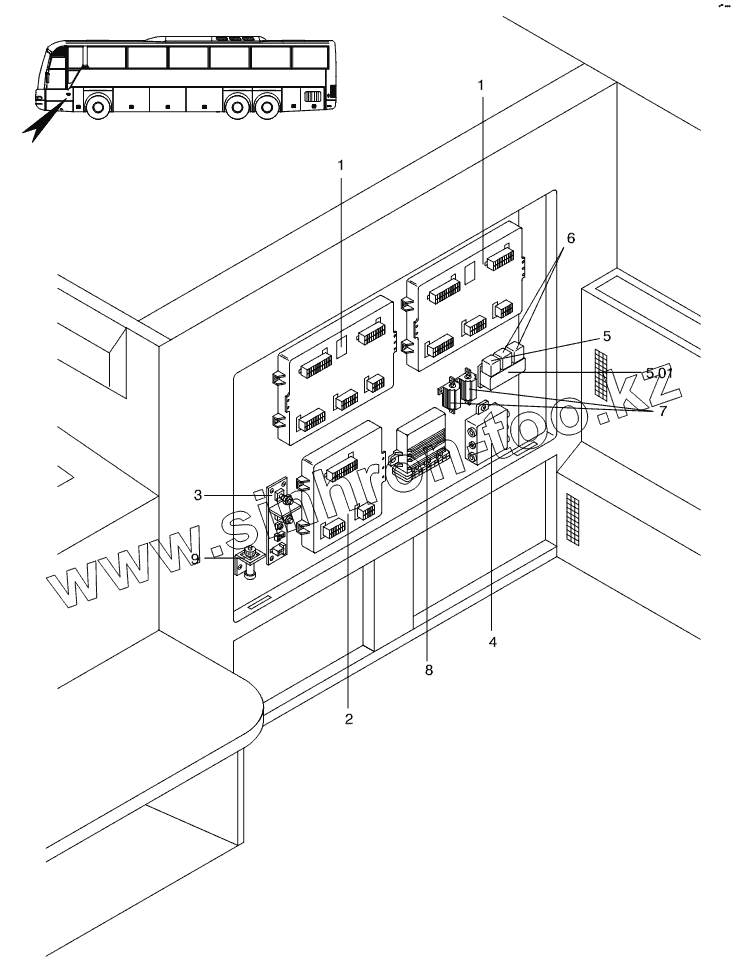 1
1
6
5
5.01
7
3
9
4
8
2
www.sinhron-too.kz