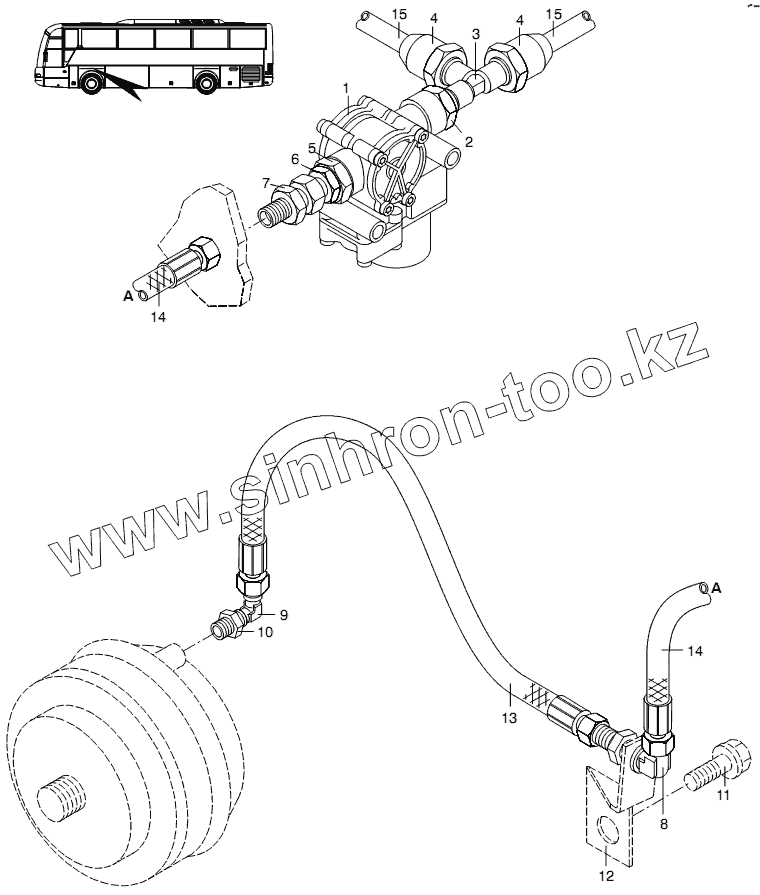 15
4
3
4
15
1
2
5
6
7
A
14
www.sinhron-too.kz
9
10
A
14
13
11
8
12