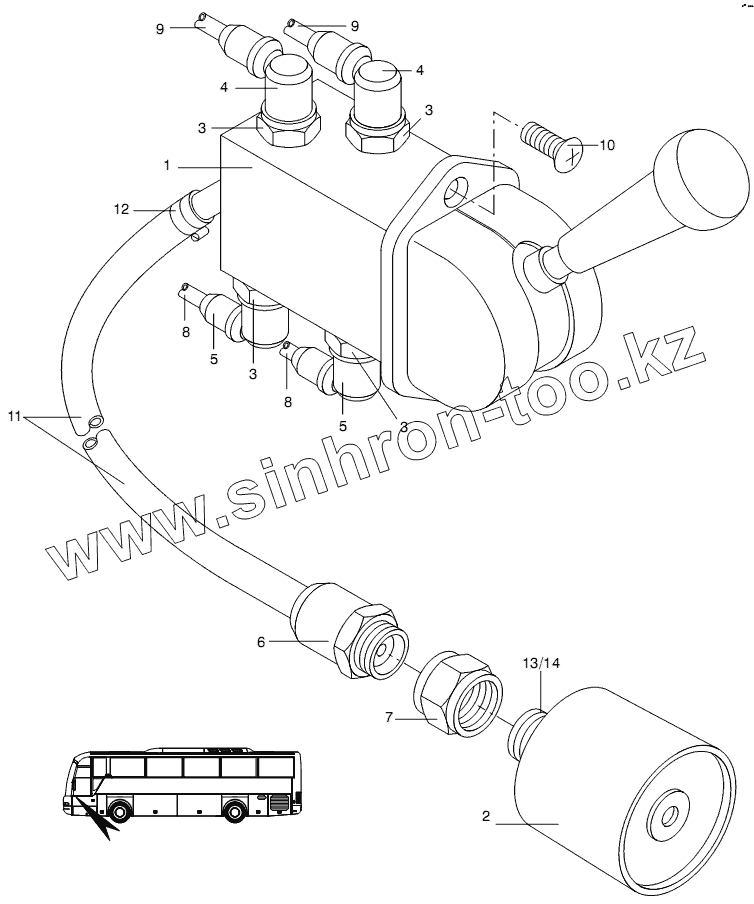 9
9
4
4
3
3
1
10
12
8
5
3
8
5
3
11
www.sinhron-too.kz
6
7
13/14
2