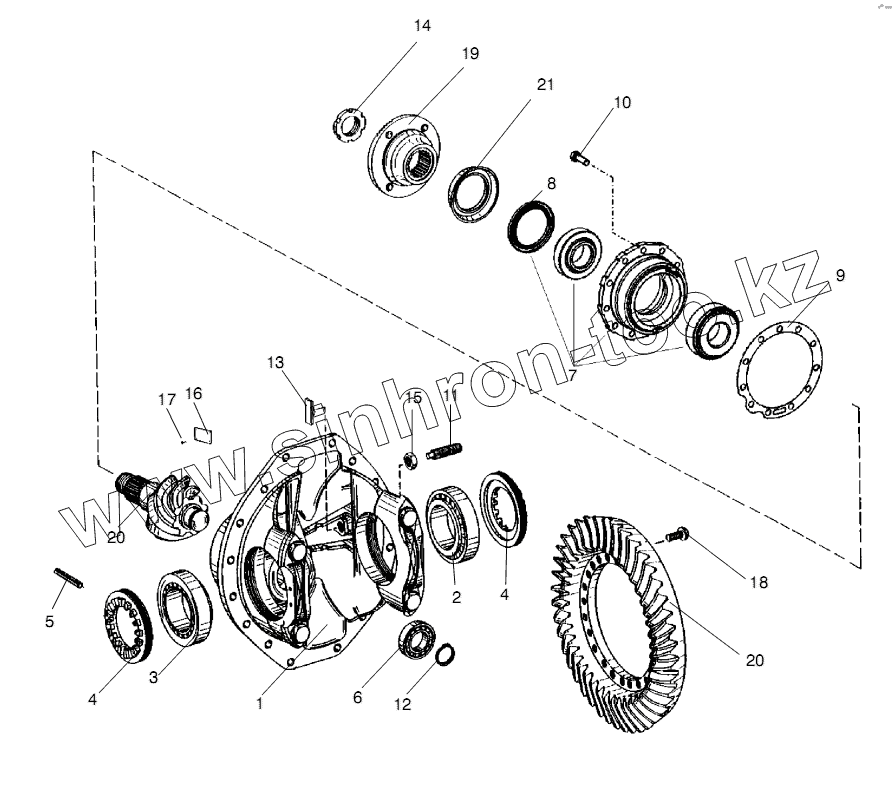 14
19
21
10
8
9
7
13
17
16
15
11
20
5
4
3
1
6
12
2
4
18
20
www.sinhron-too.kz