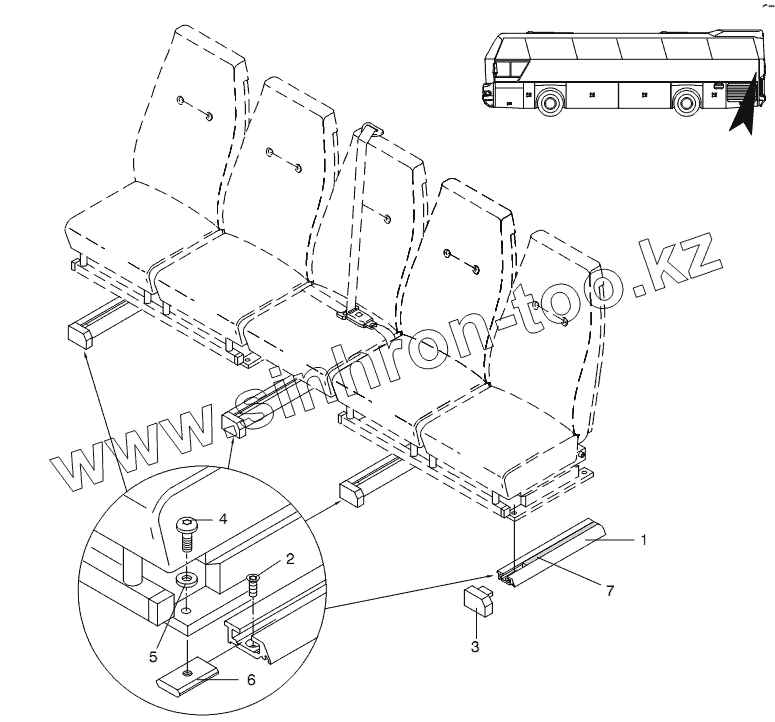 www.sinhron-too.kz

4
2
5
6
1
7
3