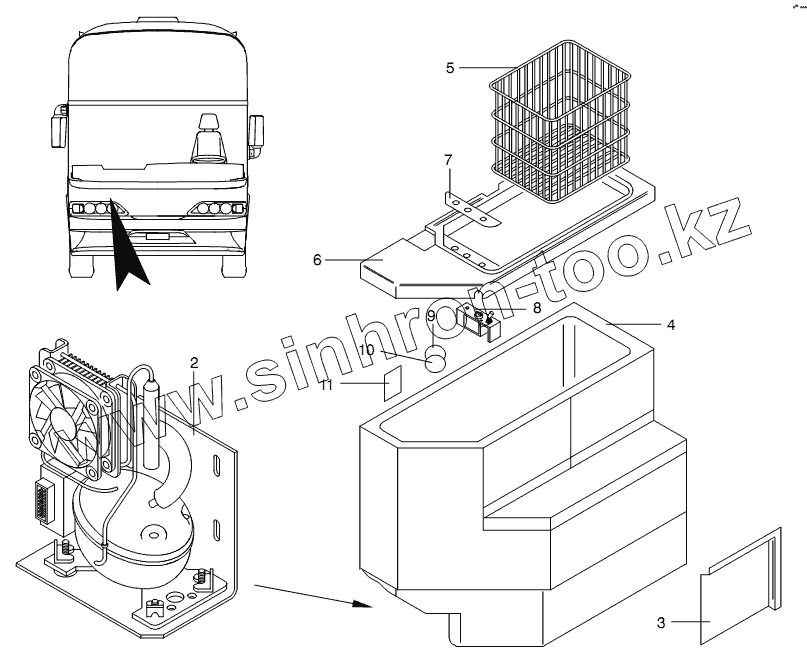 5
7
6
8
9
4
10
11
2
3
www.sinhron-too.kz