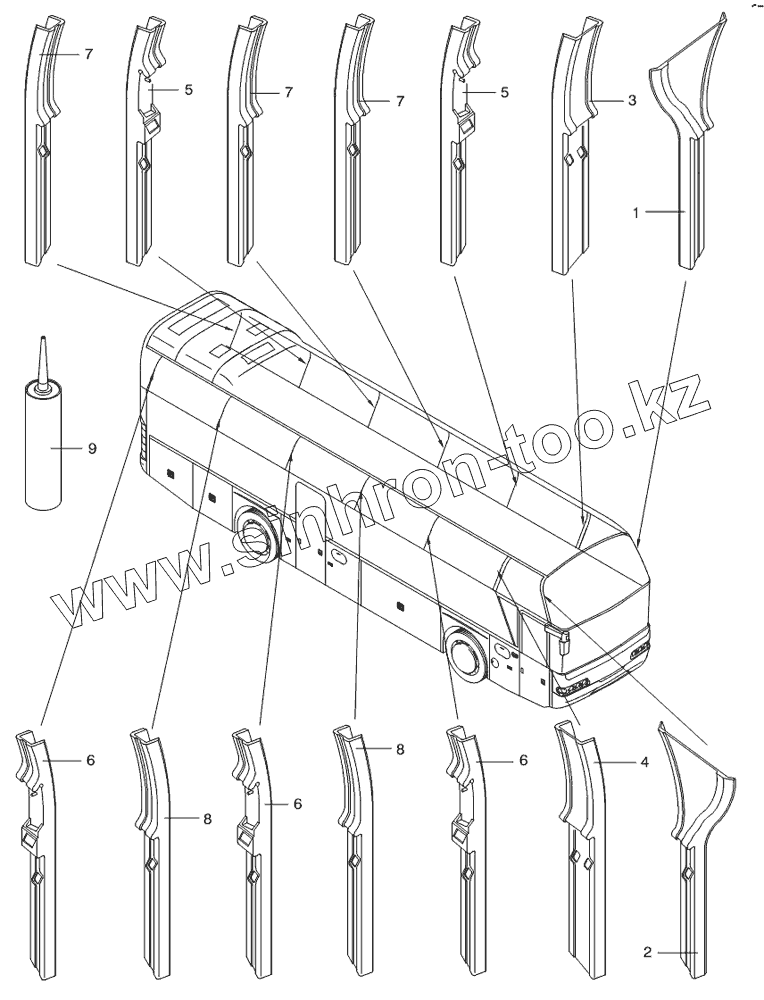 7
5
7
7
5
3
1
9
www.sinhron-too.kz
6
8
6
8
6
4
2