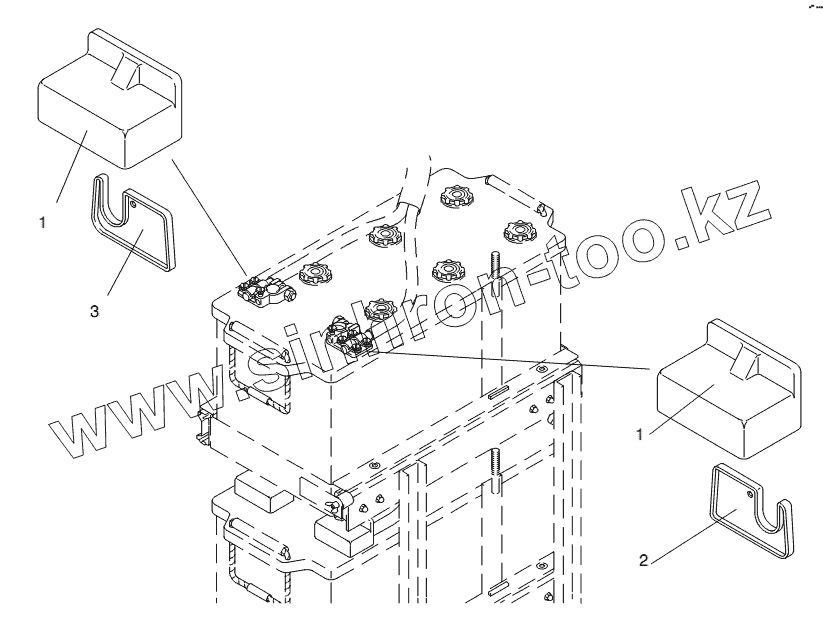 1

3

www.sinhron-too.kz

1

2