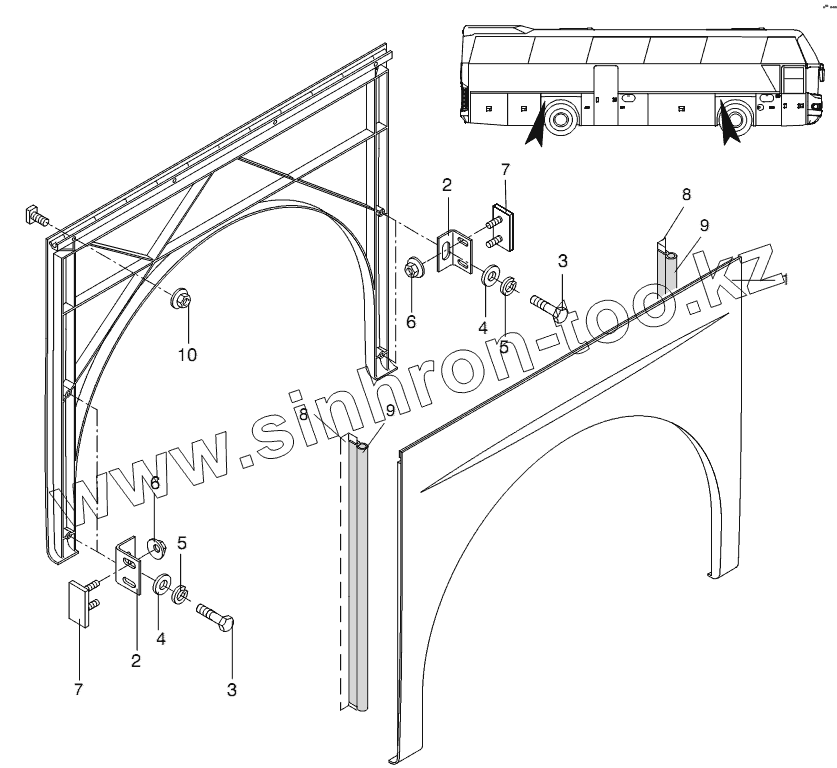 2
7
8
9
3
6
4
5
10
www.sinhron-too.kz
8
9
6
5
4
2
7
3