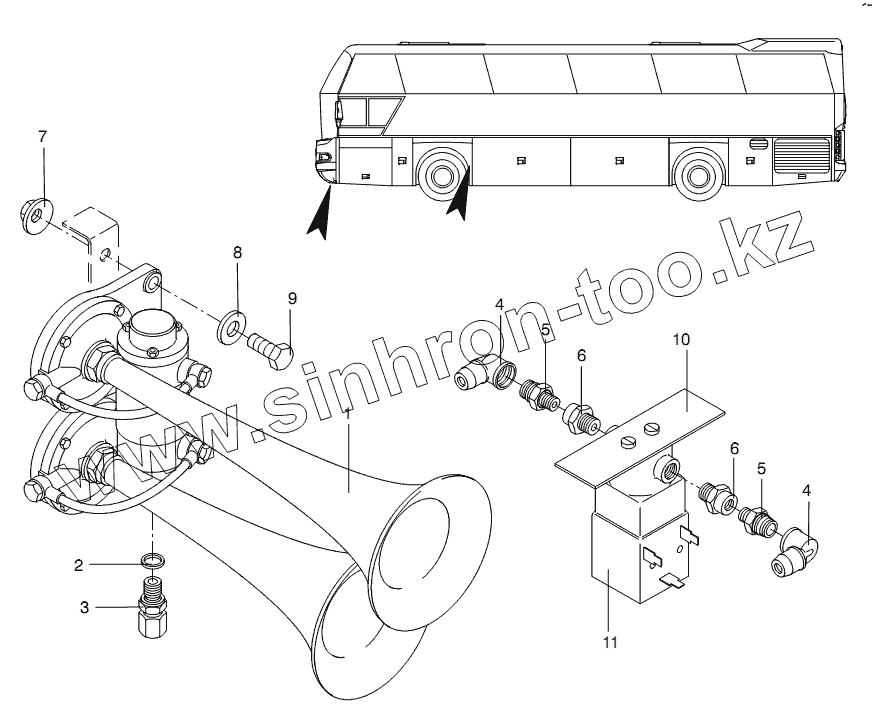 7
8
9
4
5
6
10
1
6
5
4
2
3
11
www.sinhron-too.kz