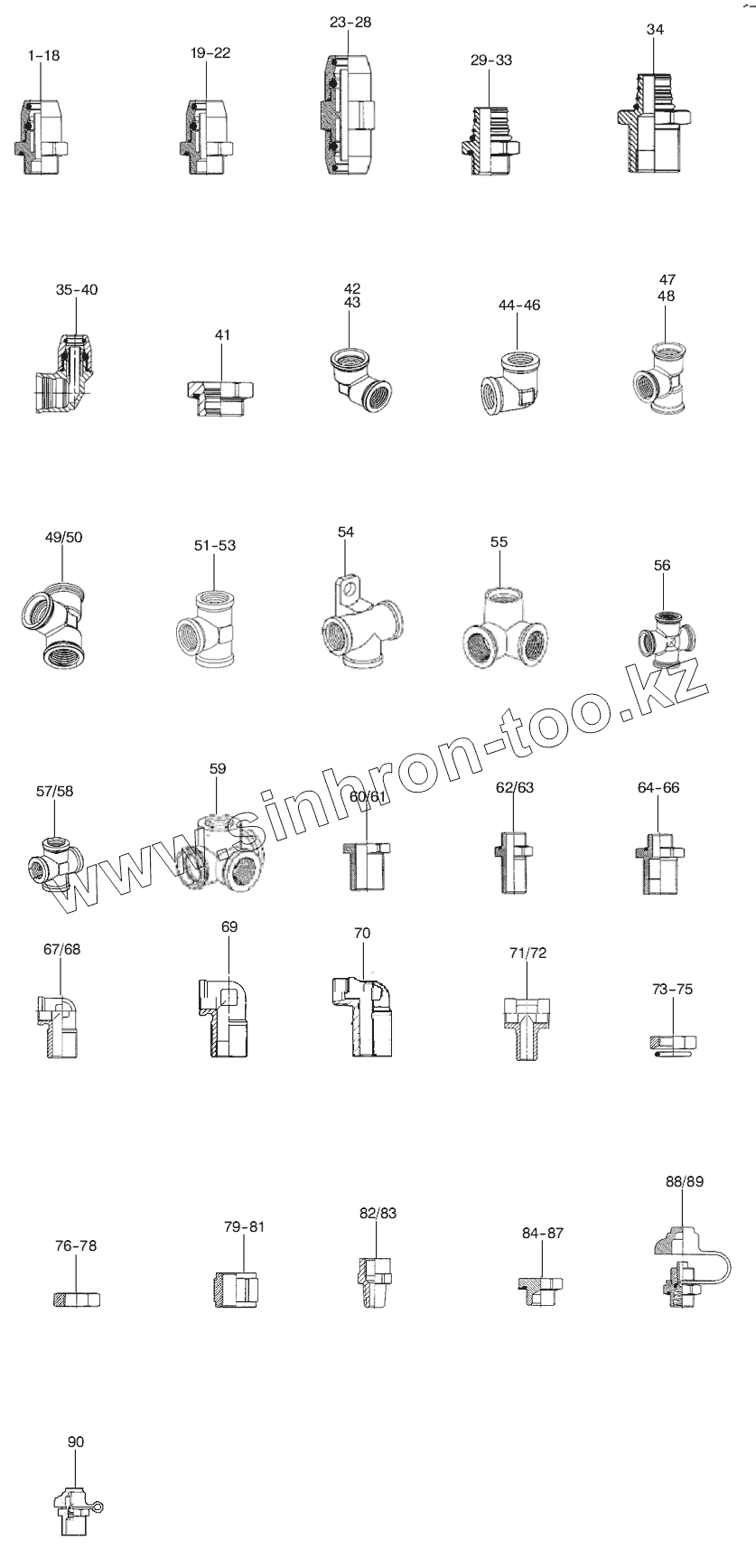 1-18

19-22

23-28

29-33

34

35-40

41

42
43

44-46

47
48

49/50

51-53

54

55

56

57/58

59

60/61

62/63

64-66

67/68

69

70

71/72

73-75

76-78

79-81

82/83

84-87

88/89

90

www.sinhron-too.kz