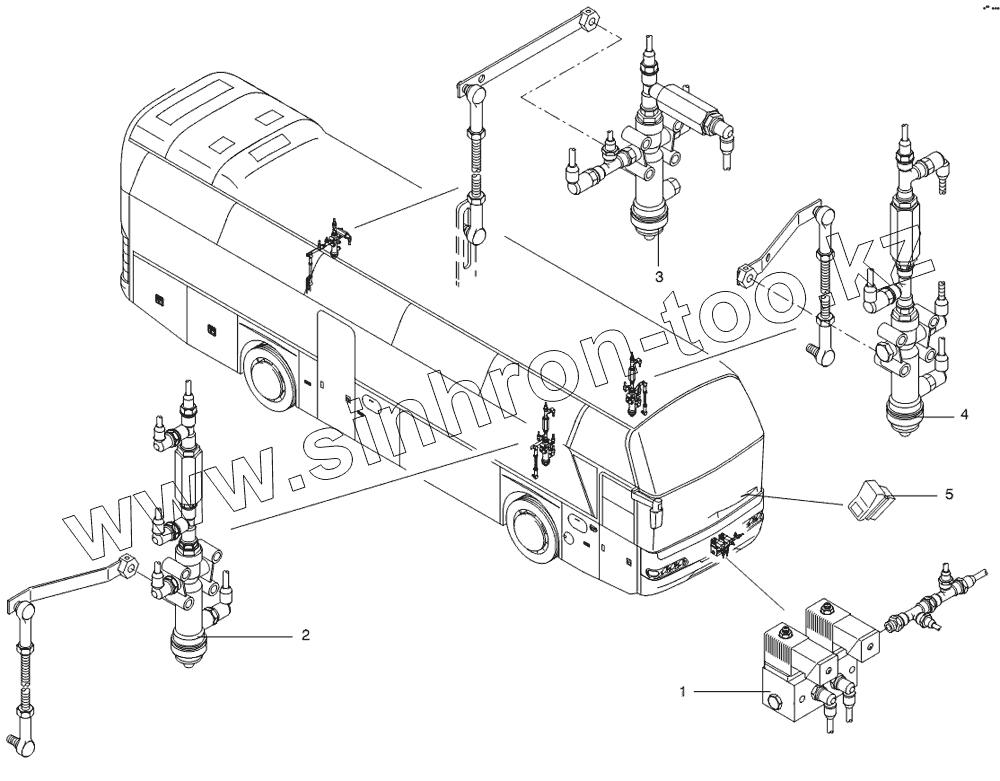 www.sinhron-too.kz

3

4

5

2

1