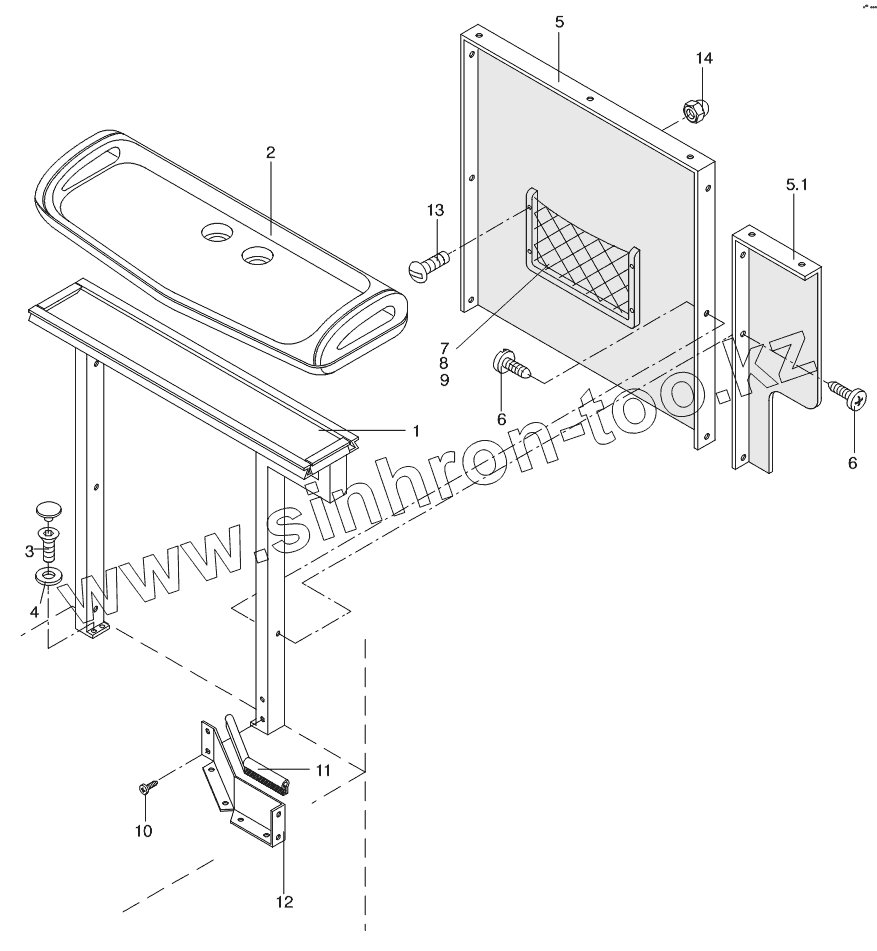 5
14
2
5.1
13
7
8
9
6
6
1
3
4
11
10
12
www.sinhron-too.kz